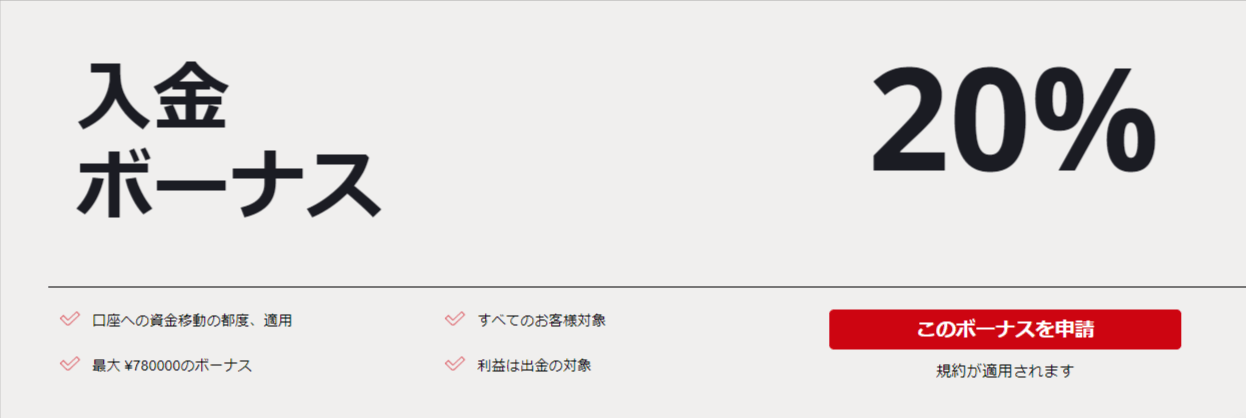 入金
ボーナス

20%

口座への資金移動の都度、適用

最大 ¥780000のボーナス

すべてのお客様対象

利益は出金の対象

このボーナスを申請

規約が適用されます